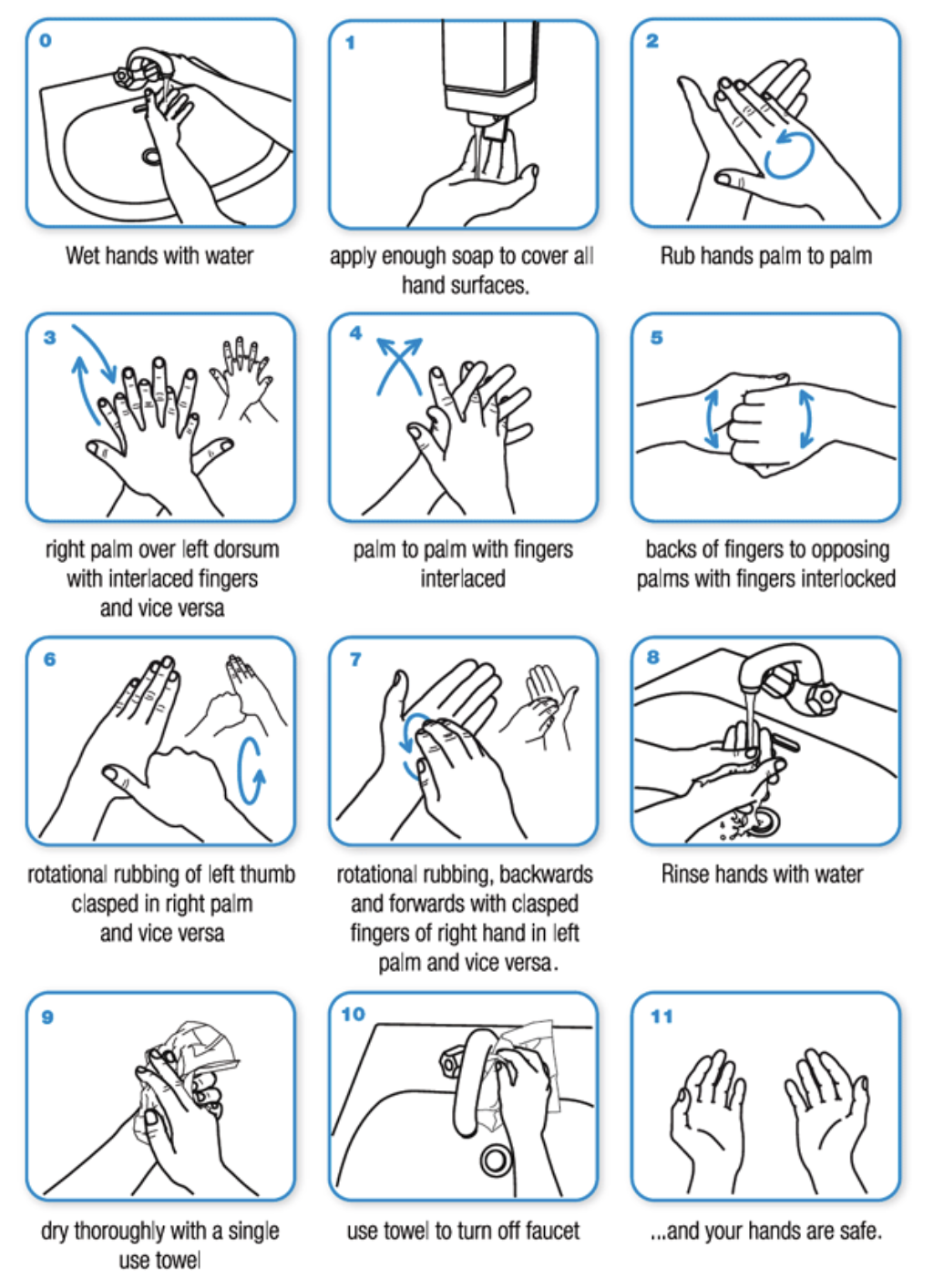 0

Wet hands with water

1

apply enough soap to cover all hand surfaces.

2

Rub hands palm to palm

3

right palm over left dorsum with interlaced fingers and vice versa

4

palm to palm with fingers interlaced

5

backs of fingers to opposing palms with fingers interlocked

6

rotational rubbing of left thumb clasped in right palm and vice versa

7

rotational rubbing, backwards and forwards with clasped fingers of right hand in left palm and vice versa.

8

Rinse hands with water

9

dry thoroughly with a single use towel

10

use towel to turn off faucet

11

...and your hands are safe.