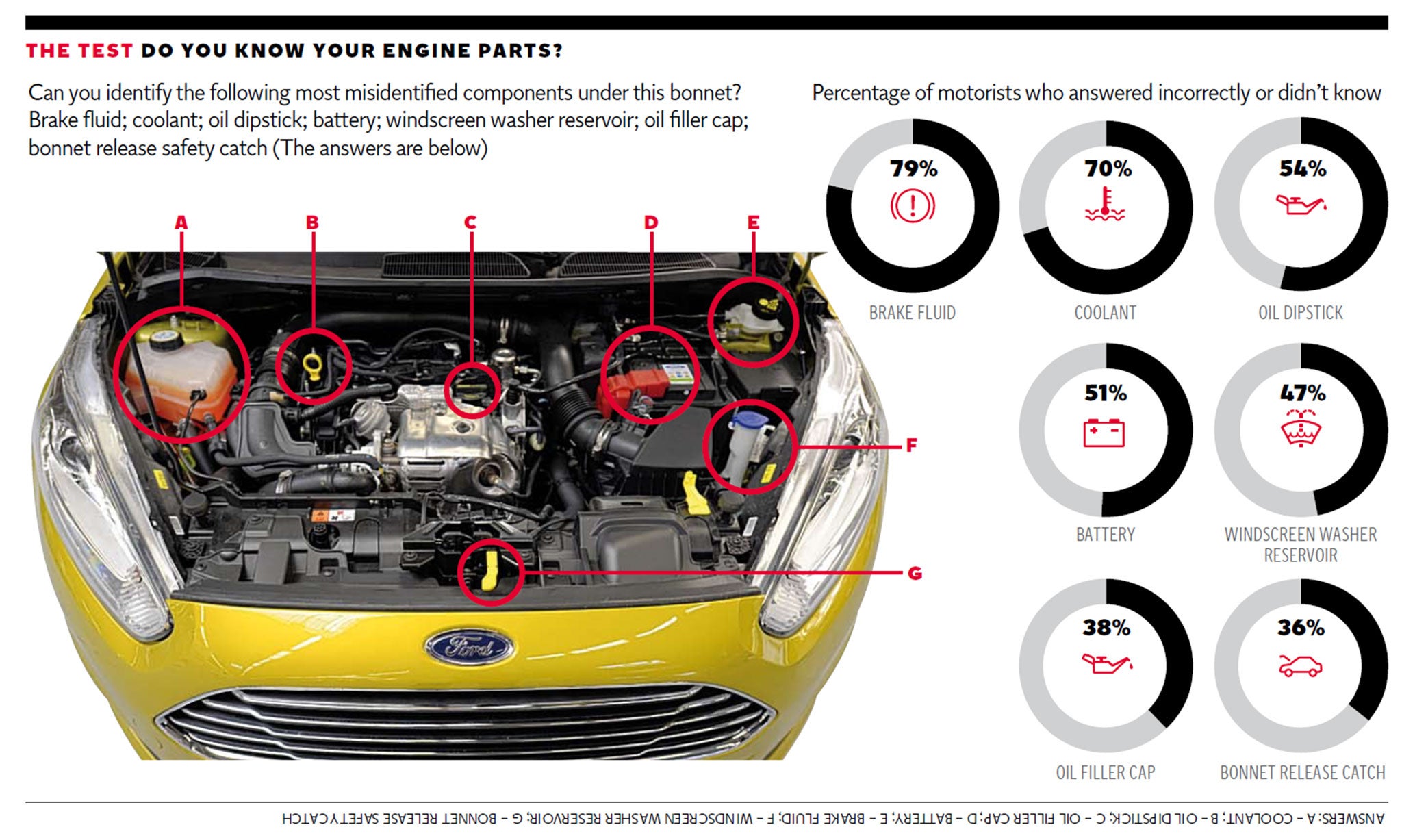 THE TEST DO YOU KNOW YOUR ENGINE PARTS?

Can you identify the following most misidentified components under this bonnet? Brake fluid; coolant; oil dipstick; battery; windscreen washer reservoir; oil filler cap; bonnet release safety catch (The answers are below)

A
B
C
D
E
F
G

Ford

Percentage of motorists who answered incorrectly or didn't know

79%
BRAKE FLUID

70%
COOLANT

54%
OIL DIPSTICK

51%
BATTERY

47%
WINDSCREEN WASHER RESERVOIR

38%
OIL FILLER CAP

36%
BONNET RELEASE CATCH

ANSWERS: A – COOLANT; B – OIL DIPSTICK; C – OIL FILLER CAP; D – BATTERY; E – BRAKE FLUID; F – WINDSCREEN WASHER RESERVOIR; G – BONNET RELEASE SAFETY CATCH