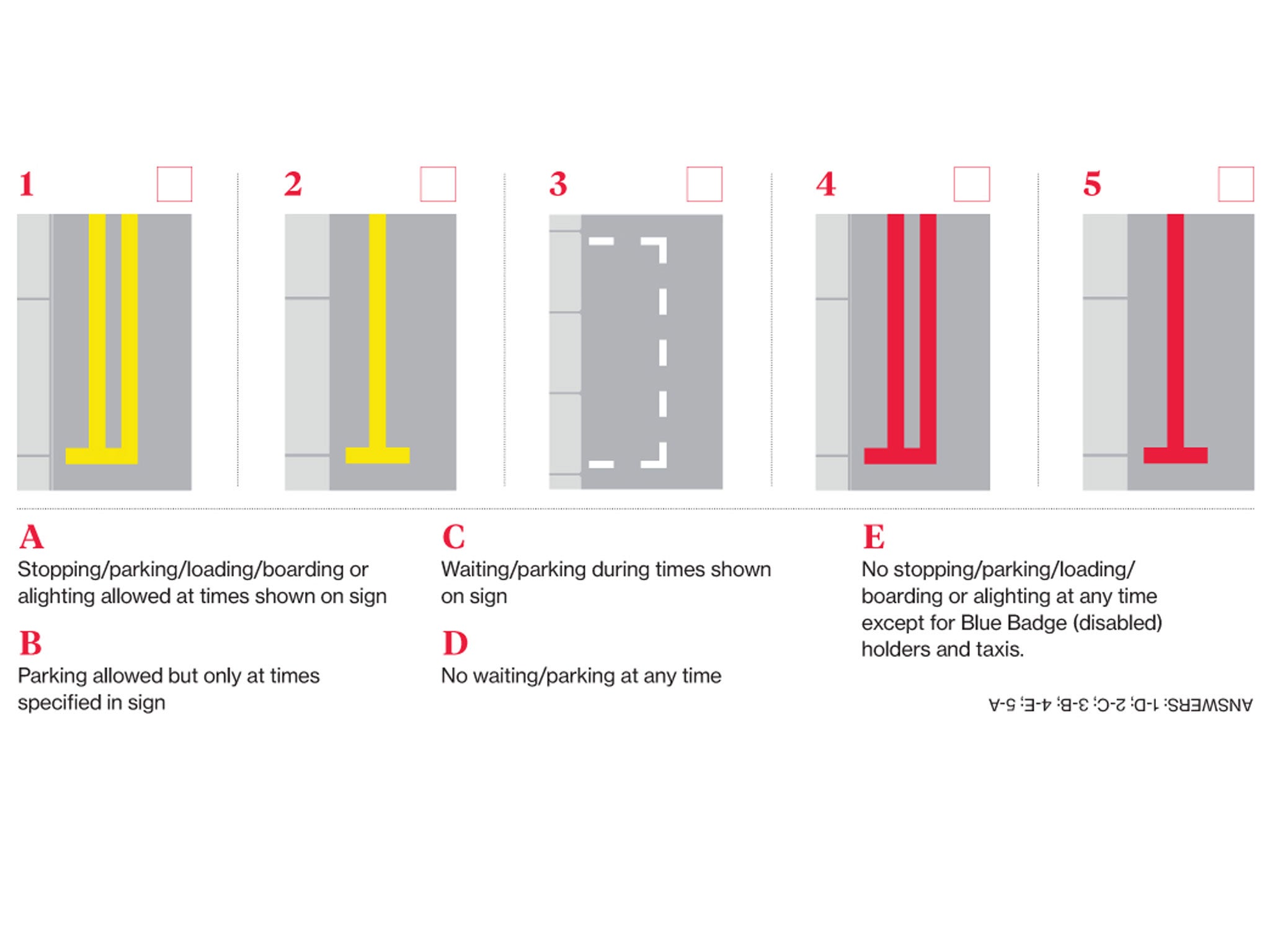 1

2

3

4

5

A
Stopping/parking/loading/boarding or alighting allowed at times shown on sign

B
Parking allowed but only at times specified in sign

C
Waiting/parking during times shown on sign

D
No waiting/parking at any time

E
No stopping/parking/loading/boarding or alighting at any time except for Blue Badge (disabled) holders and taxis.

ANSWERS: 1-D; 2-C; 3-B; 4-E; 5-A