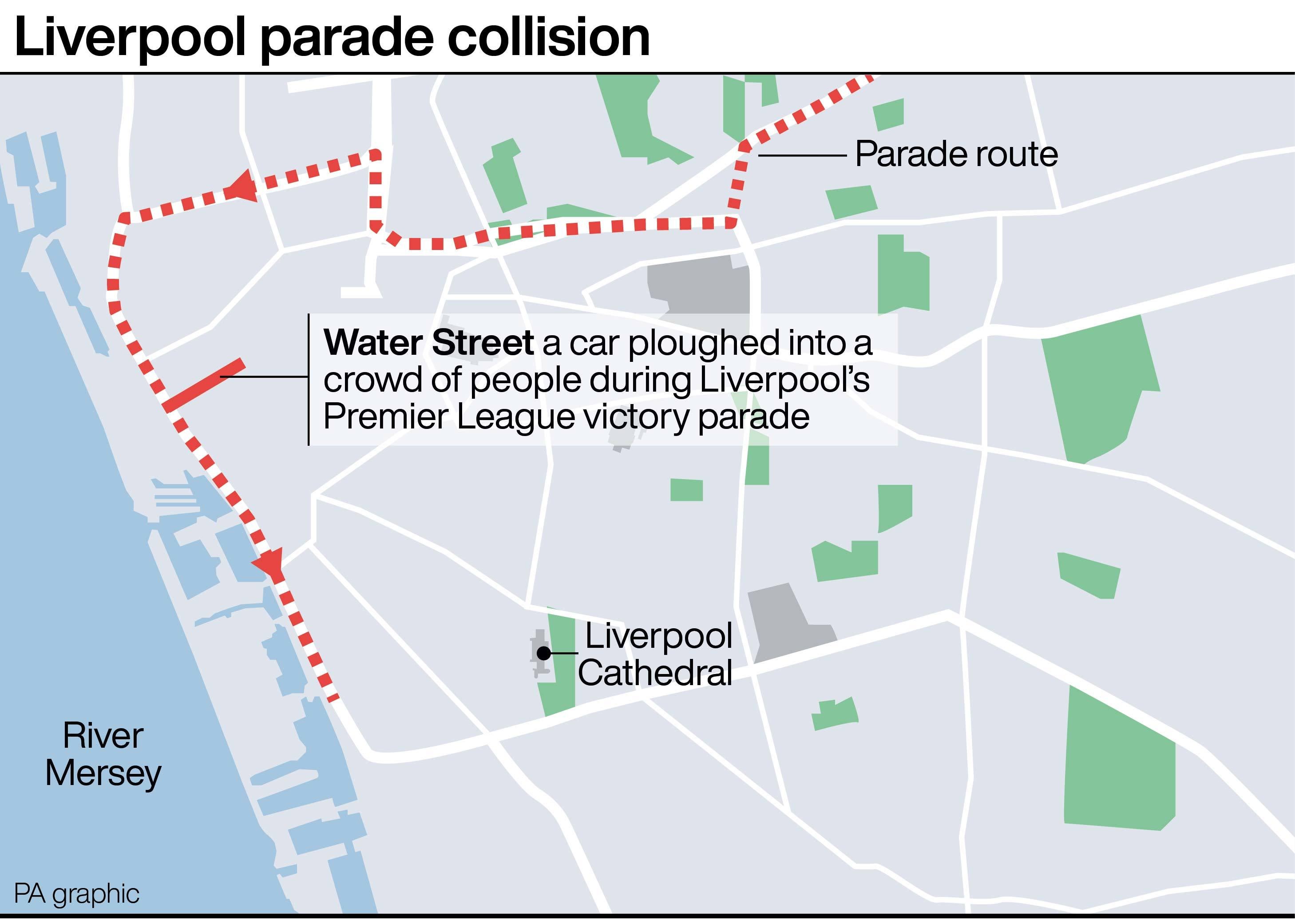 Liverpool parade collision

Parade route

Water Street a car ploughed into a crowd of people during Liverpool's Premier League victory parade

Liverpool Cathedral

River Mersey

PA graphic