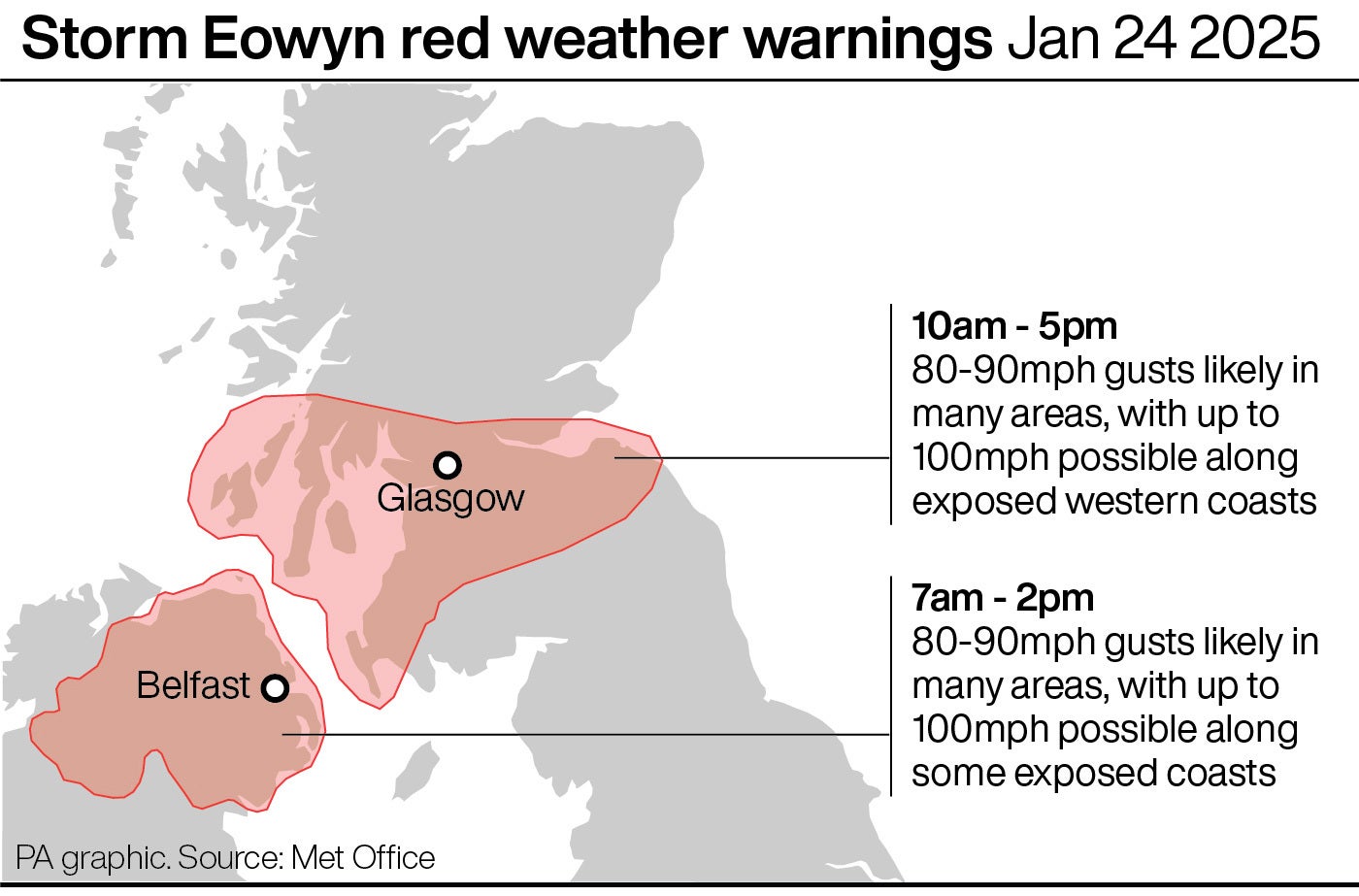 Storm Eowyn red weather warnings Jan 24 2025

Glasgow

Belfast

10am - 5pm
80-90mph gusts likely in many areas, with up to 100mph possible along exposed western coasts

7am - 2pm
80-90mph gusts likely in many areas, with up to 100mph possible along some exposed coasts

PA graphic. Source: Met Office